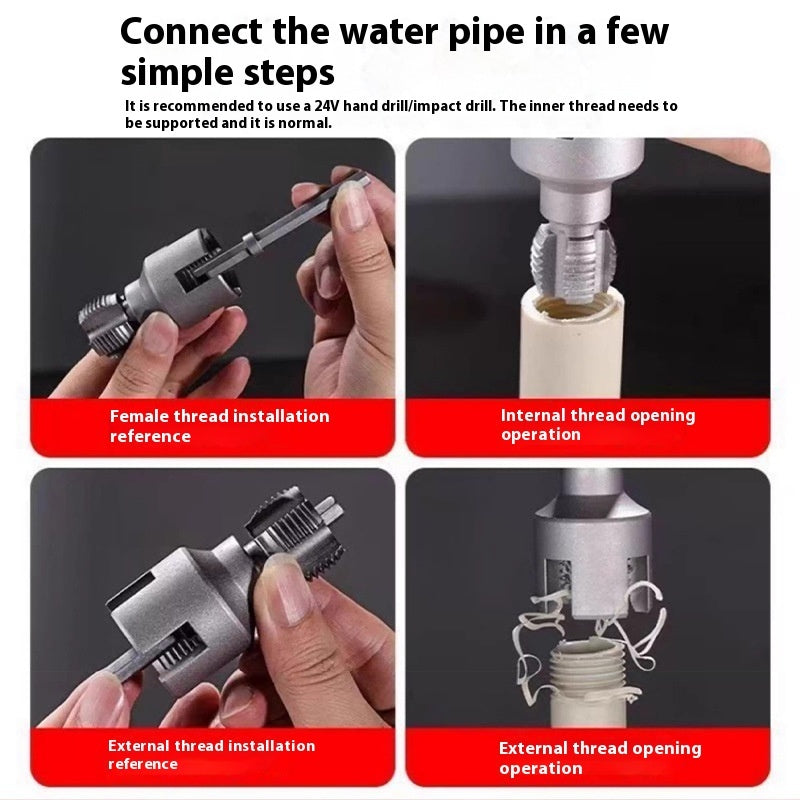 Connect the water pipe in a few simple steps

It is recommended to use a 24V hand drill/impact drill. The inner thread needs to be supported and it is normal.

Female thread installation reference

Internal thread opening operation

External thread installation reference

External thread opening operation